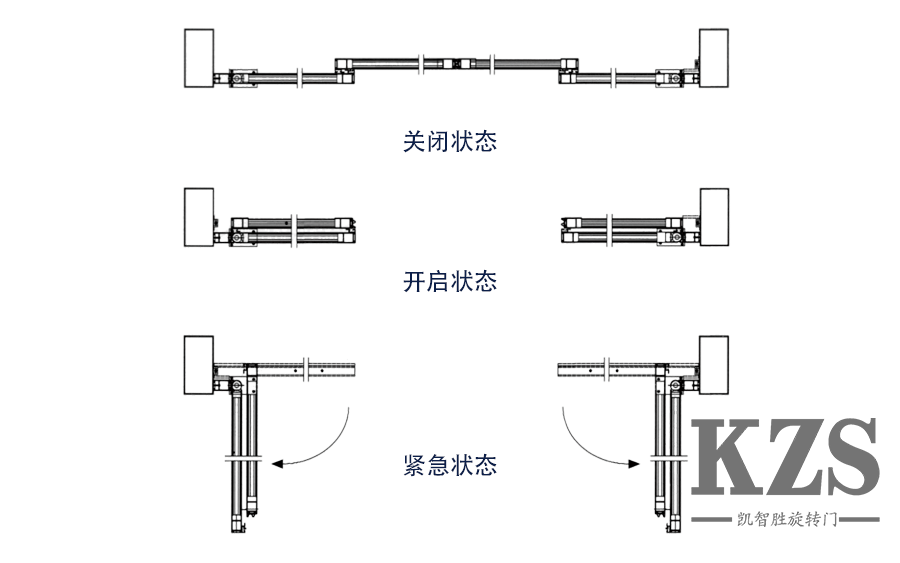 关闭状态

开启状态

紧急状态

KZS
凯智胜旋转门